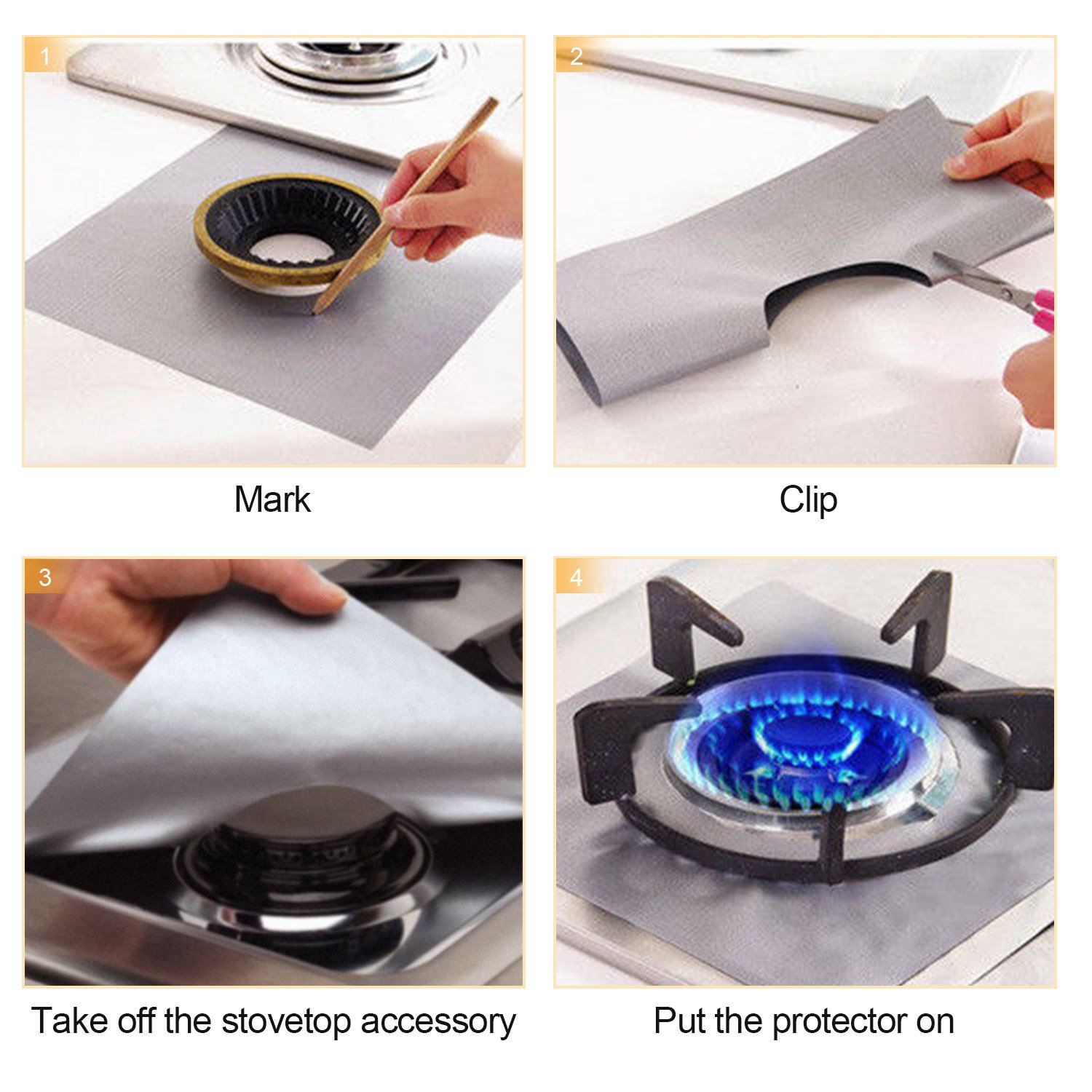 1

Mark

2

Clip

3

Take off the stovetop accessory

4

Put the protector on